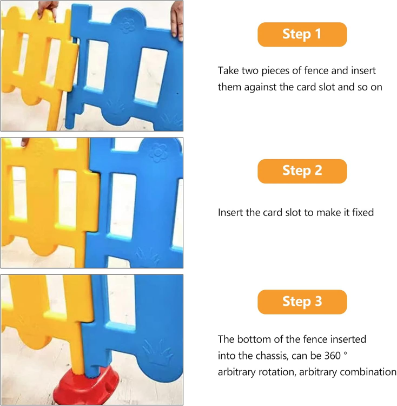 Step 1

Take two pieces of fence and insert them against the card slot and so on

Step 2

Insert the card slot to make it fixed

Step 3

The bottom of the fence inserted into the chassis, can be 360 ° arbitrary rotation, arbitrary combination